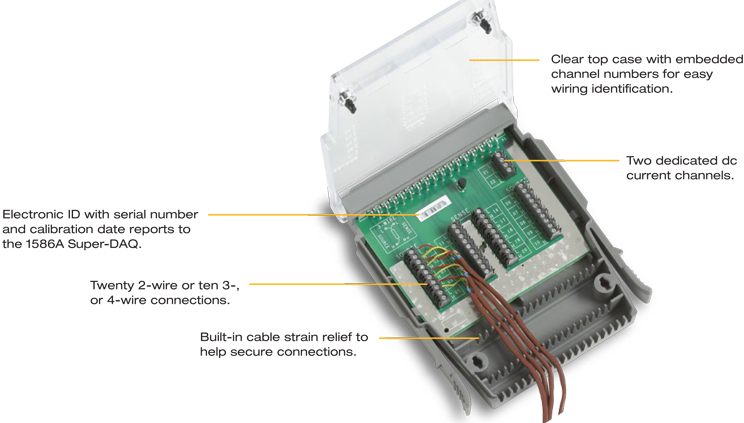 Clear top case with embedded channel numbers for easy wiring identification.

Two dedicated dc current channels.

Electronic ID with serial number and calibration date reports to the 1586A Super-DAQ.

Twenty 2-wire or ten 3-, or 4-wire connections.

Built-in cable strain relief to help secure connections.

SENSE