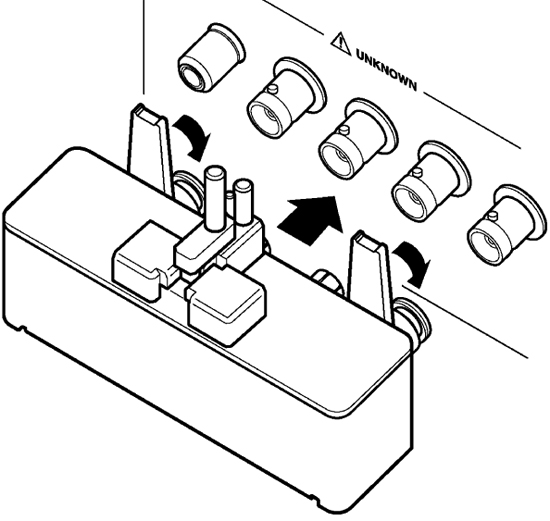 UNKNOWN