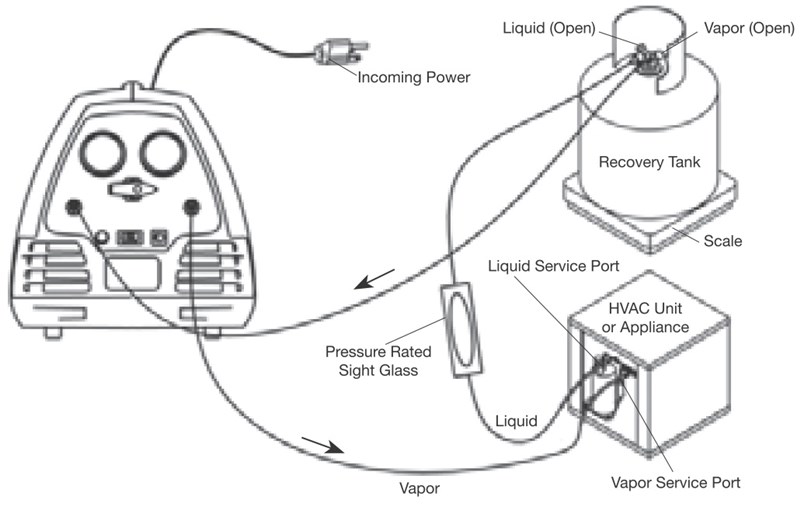 Liquid (Open)
Vapor (Open)
Incoming Power
Recovery Tank
Scale
Liquid Service Port
HVAC Unit or Appliance
Pressure Rated Sight Glass
Liquid
Vapor Service Port
Vapor